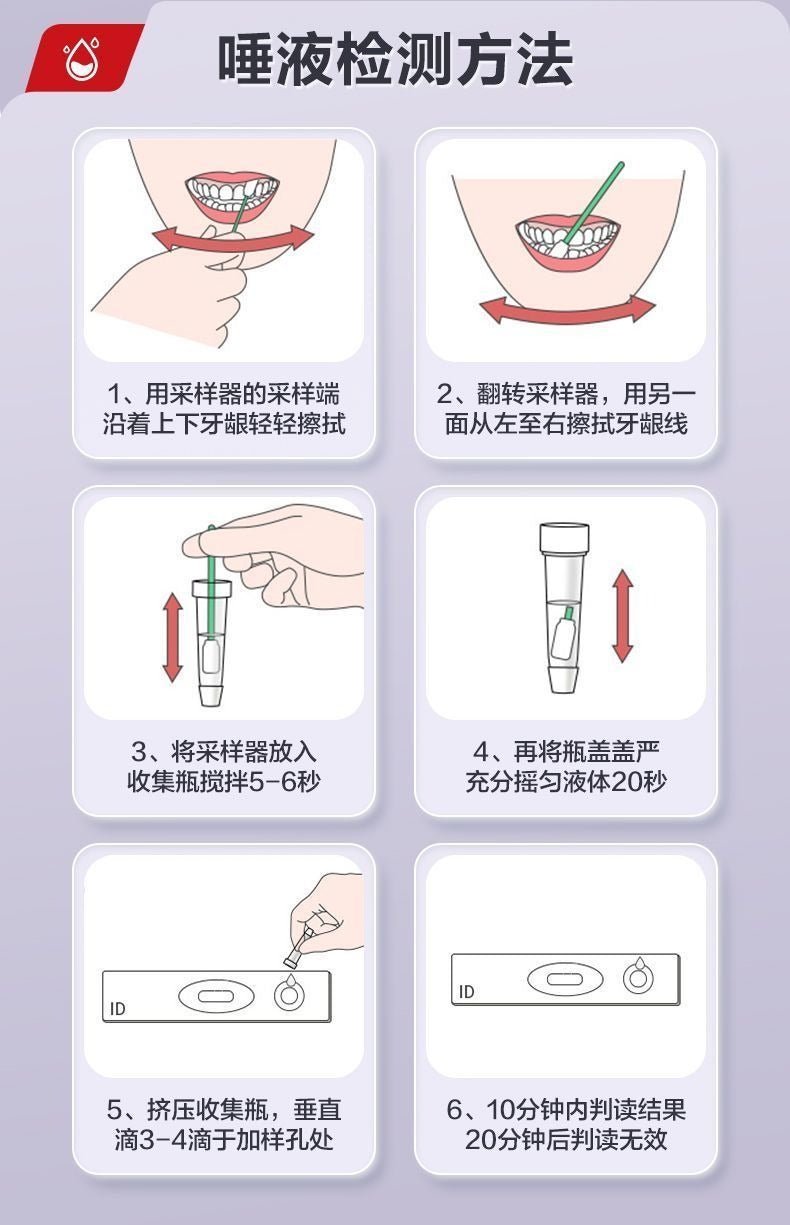 唾液检测方法

1、用采样器的采样端沿着上下牙龈轻轻擦拭

2、翻转采样器，用另一面从左至右擦拭牙龈线

3、将采样器放入收集瓶搅拌5-6秒

4、再将瓶盖盖严充分摇匀液体20秒

ID

5、挤压收集瓶，垂直滴3-4滴于加样孔处

ID

6、10分钟内判读结果20分钟后判读无效