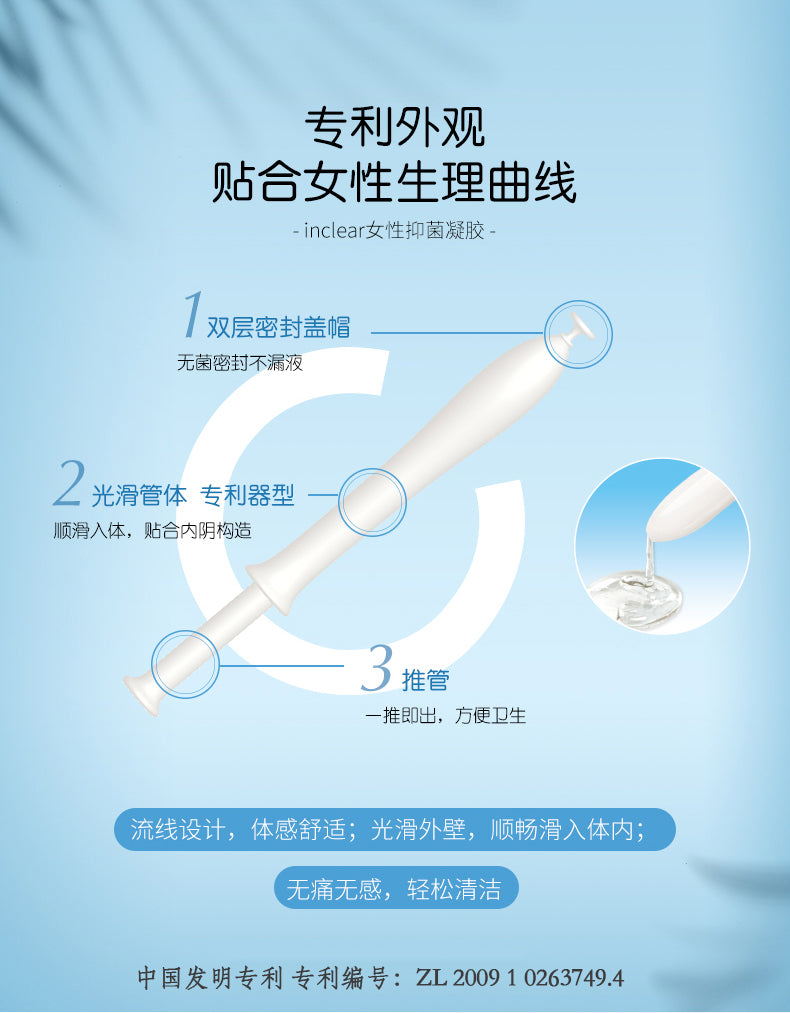 专利外观
贴合女性生理曲线

- inclear女性抑菌凝胶 -

1 双层密封盖帽
无菌密封不漏液

2 光滑管体 专利器型
顺滑入体，贴合内阴构造

3 推管
一推即出，方便卫生

流线设计，体感舒适；光滑外壁，顺畅滑入体内；

无痛无感，轻松清洁

中国发明专利 专利编号：ZL 2009 1 0263749.4