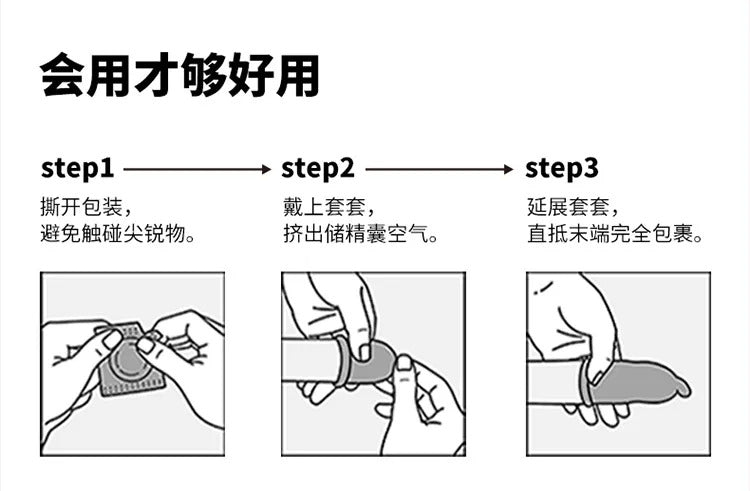 会用才够好用

step1

撕开包装，
避免触碰尖锐物。

step2

戴上套套，
挤出储精囊空气。

step3

延展套套，
直抵末端完全包裹。