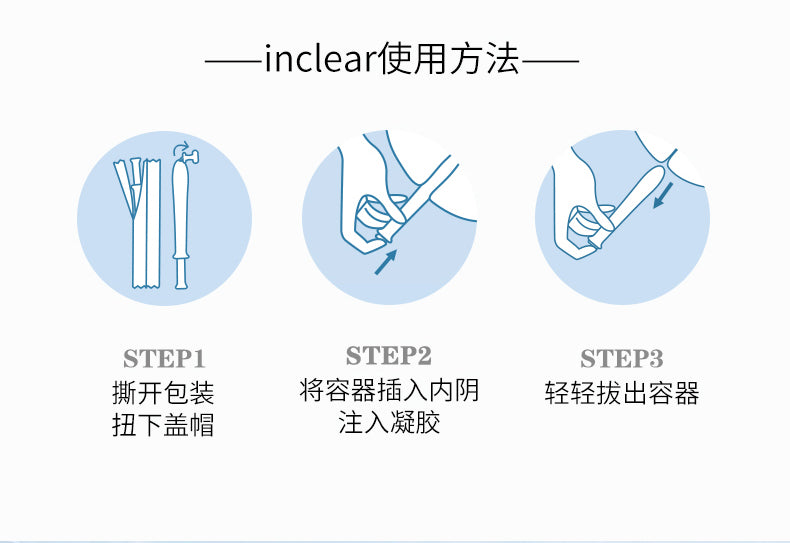 ——inclear使用方法——

STEP1
撕开包装
扭下盖帽

STEP2
将容器插入内阴
注入凝胶

STEP3
轻轻拔出容器