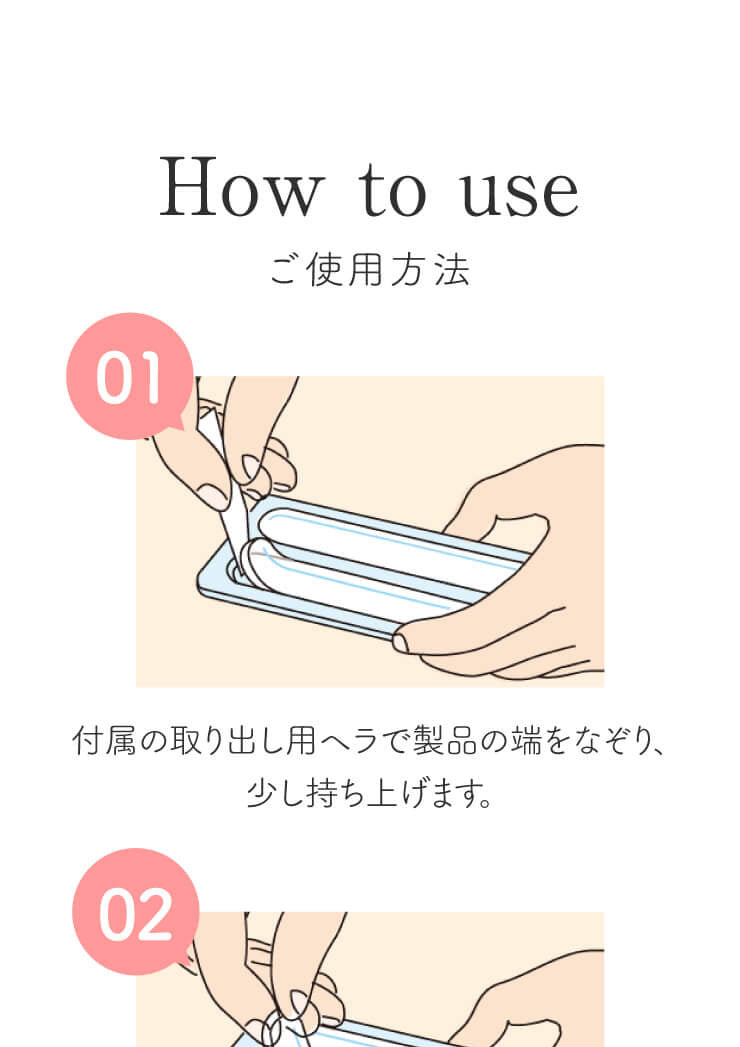 How to use
ご使用方法

01

付属の取り出し用ヘラで製品の端をなぞり、少し持ち上げます。

02